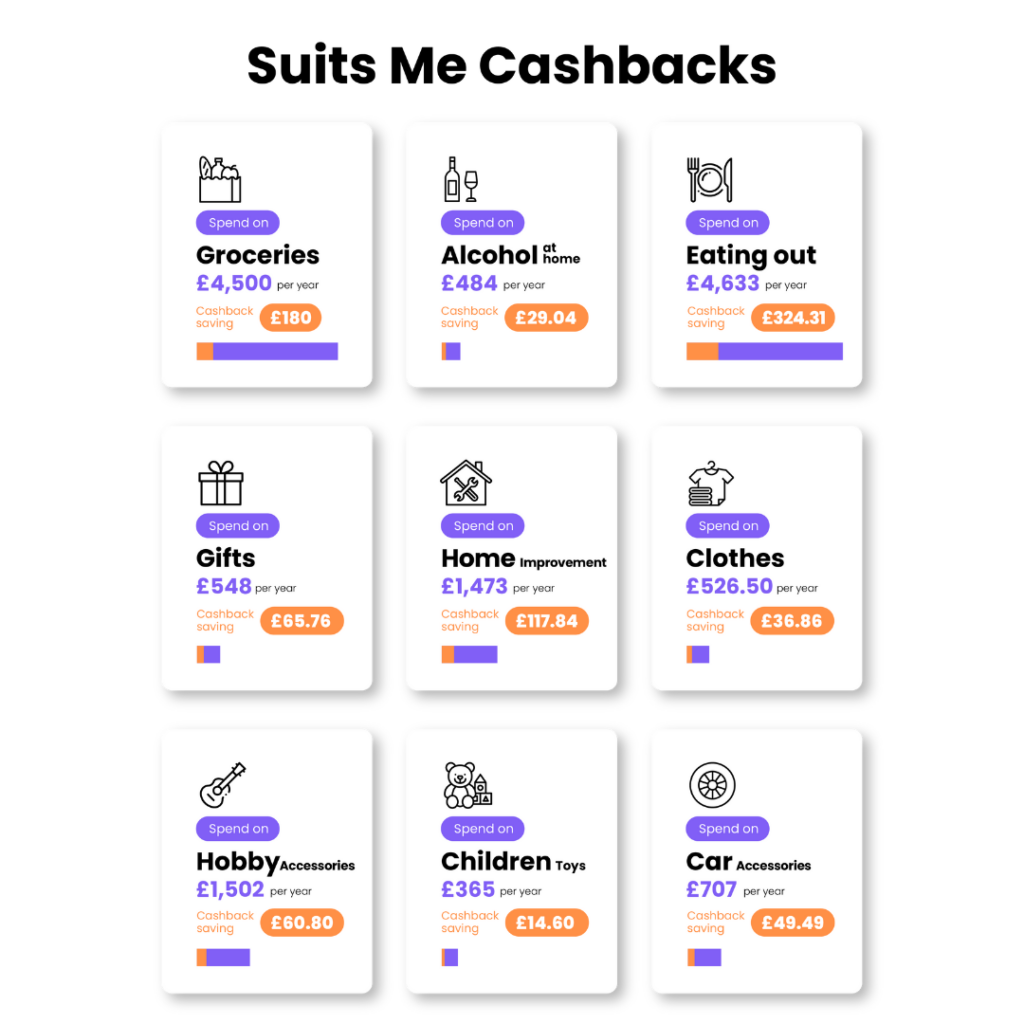 Suits Me Cashbacks

Spend on
Groceries
£4,500 per year
Cashback saving £180

Spend on
Alcohol at home
£484 per year
Cashback saving £29.04

Spend on
Eating out
£4,633 per year
Cashback saving £324.31

Spend on
Gifts
£548 per year
Cashback saving £65.76

Spend on
Home Improvement
£1,473 per year
Cashback saving £117.84

Spend on
Clothes
£526.50 per year
Cashback saving £36.86

Spend on
Hobby Accessories
£1,502 per year
Cashback saving £60.80

Spend on
Children Toys
£365 per year
Cashback saving £14.60

Spend on
Car Accessories
£707 per year
Cashback saving £49.49